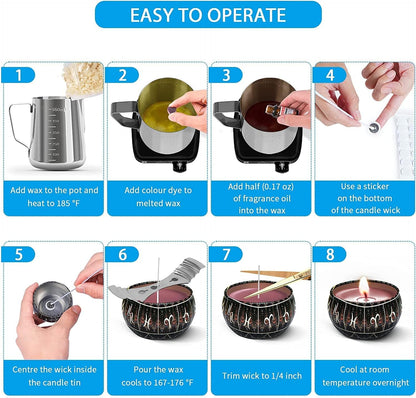 EASY TO OPERATE

1

Add wax to the pot and heat to 185 °F

2

Add colour dye to melted wax

3

Add half (0.17 oz) of fragrance oil into the wax

4

Use a sticker on the bottom of the candle wick

5

Centre the wick inside the candle tin

6

Pour the wax cools to 167-176 °F

7

Trim wick to 1/4 inch

8

Cool at room temperature overnight