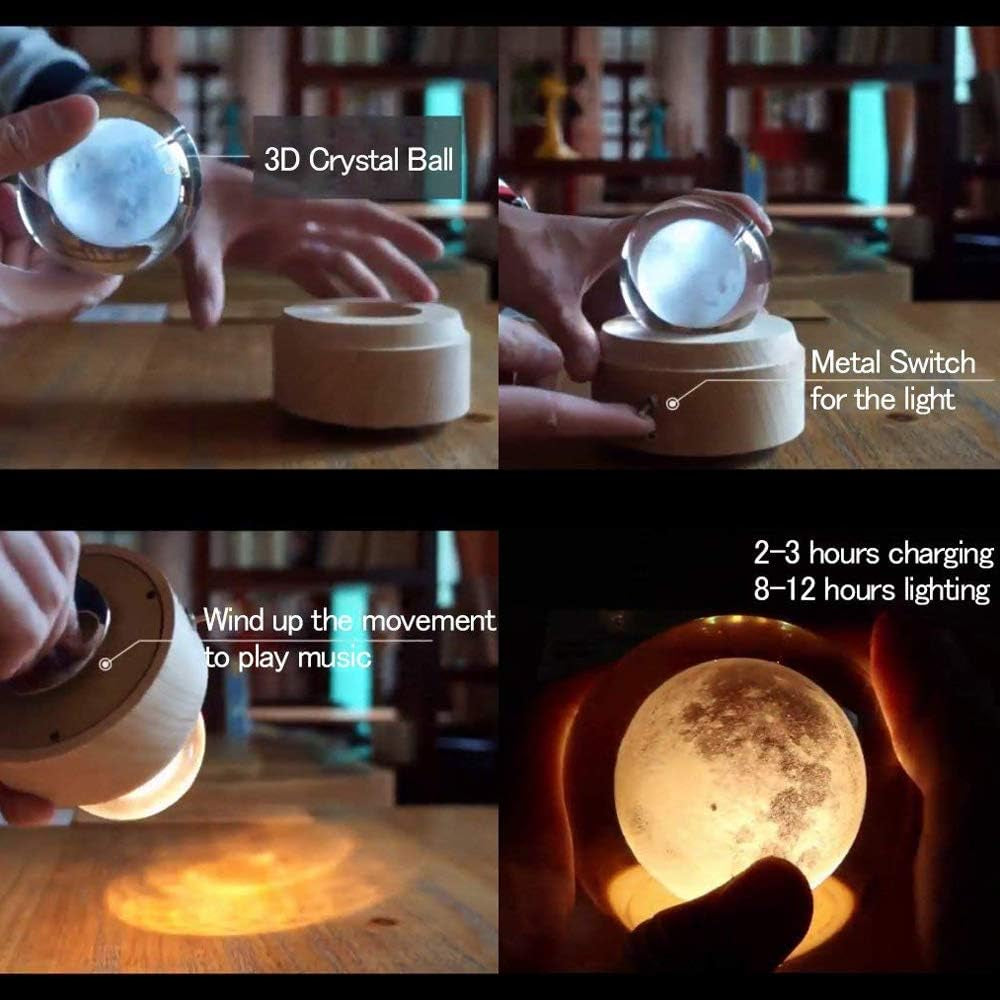 3D Crystal Ball

Metal Switch for the light

Wind up the movement to play music

2-3 hours charging
8-12 hours lighting